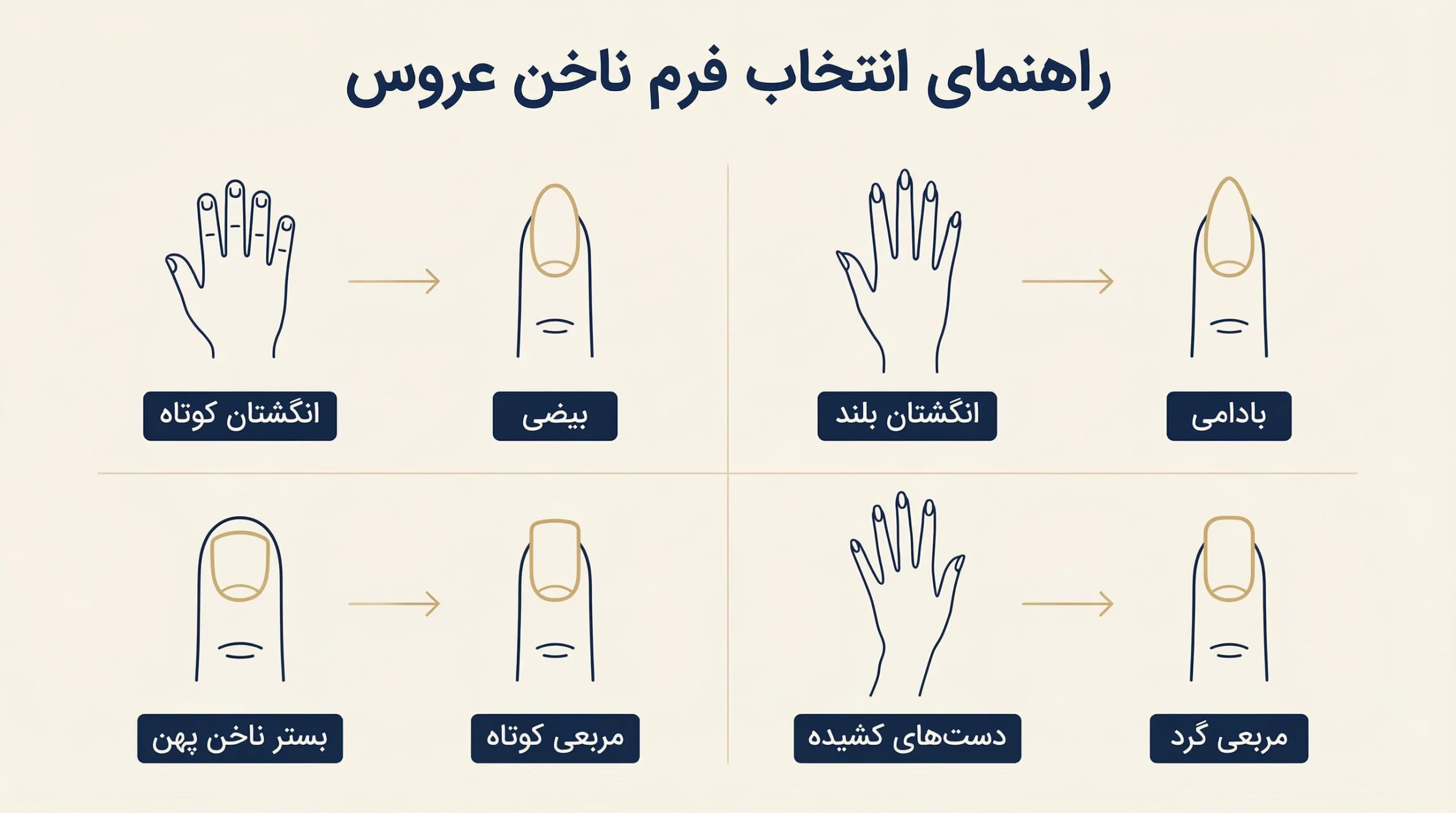 راهنمای انتخاب فرم ناخن عروس

انگشتان بلند

بادامی

انگشتان کوتاه

بیضی

دست‌های کشیده

مربعی گرد

بستر ناخن پهن

مربعی کوتاه